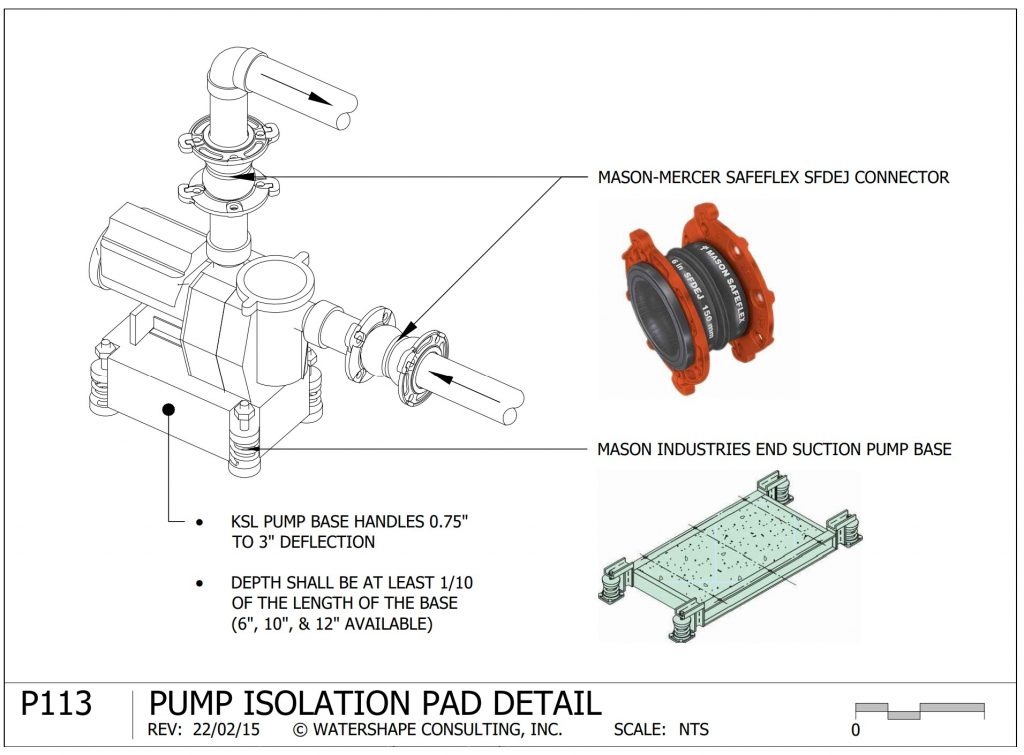 MASON-MERCER SAFEFLEX SFDEJ CONNECTOR

MASON SAFEFLEX
6 in SFDEJ 150 mm

MASON INDUSTRIES END SUCTION PUMP BASE

• KSL PUMP BASE HANDLES 0.75" TO 3" DEFLECTION

• DEPTH SHALL BE AT LEAST 1/10 OF THE LENGTH OF THE BASE (6", 10", & 12" AVAILABLE)

P113 PUMP ISOLATION PAD DETAIL
REV: 22/02/15 © WATERSHAPE CONSULTING, INC. SCALE: NTS 0